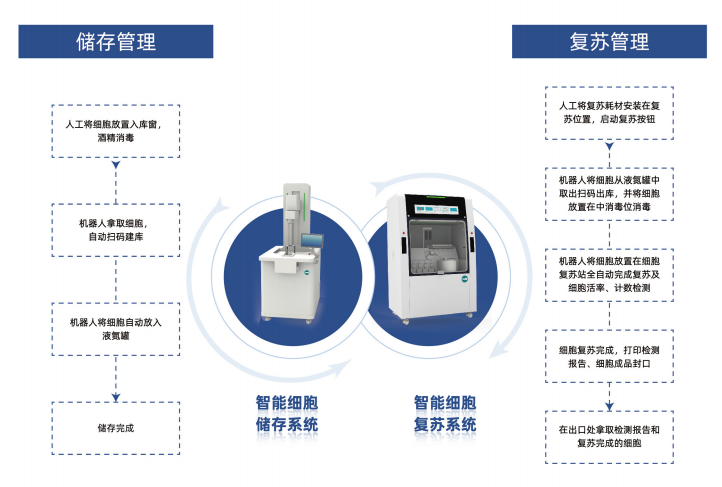 储存管理

人工将细胞放置入库窗，酒精消毒

机器人拿取细胞，自动扫码建库

机器人将细胞自动放入液氮罐

储存完成

智能细胞储存系统

智能细胞复苏系统

复苏管理

人工将复苏耗材安装在复苏位置，启动复苏按钮

机器人将细胞从液氮罐中取出扫码出库，并将细胞放置在中消毒位消毒

机器人将细胞放置在细胞复苏站全自动完成复苏及细胞活率、计数检测

细胞复苏完成，打印检测报告、细胞成品封口

在出口处拿取检测报告和复苏完成的细胞